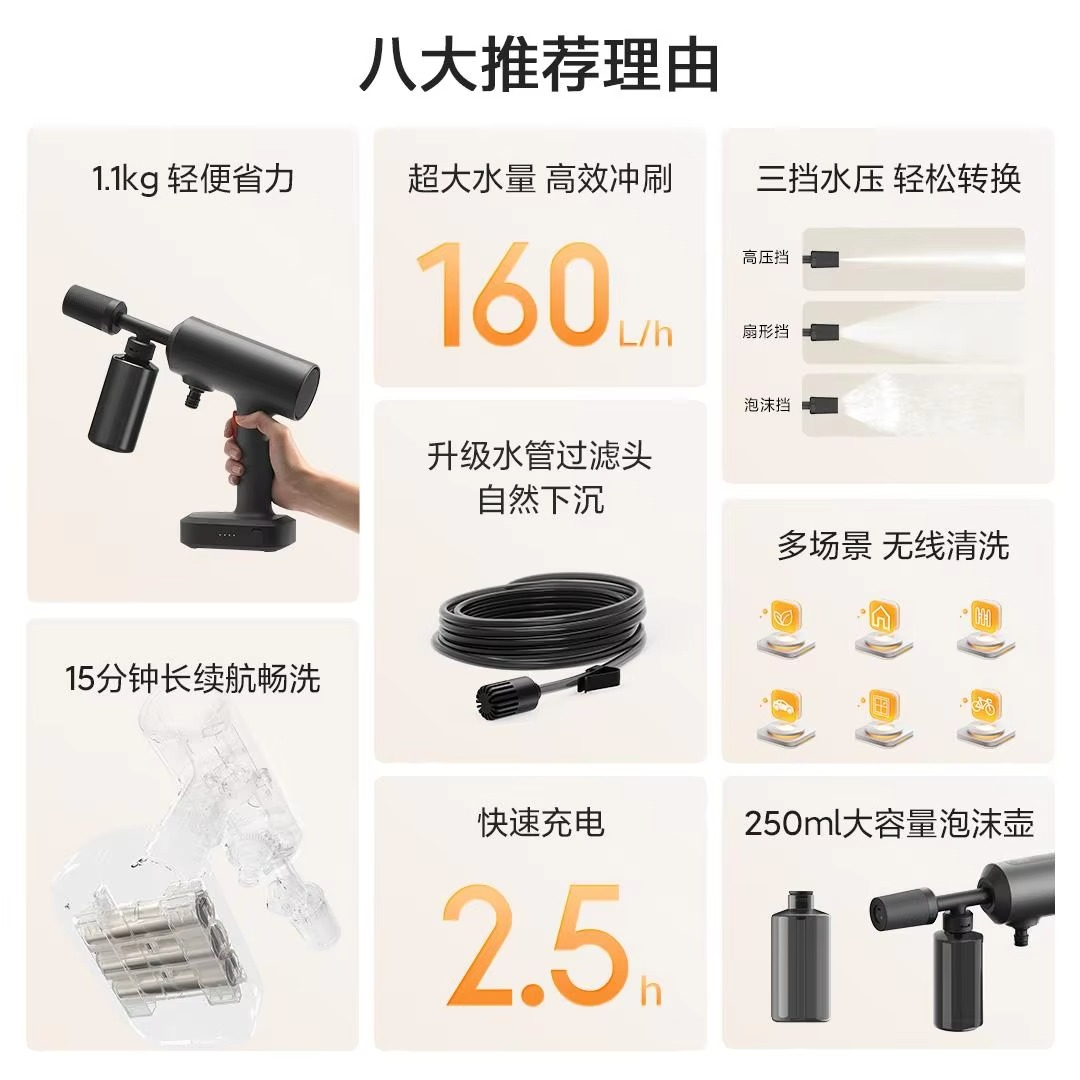 八大推荐理由

1.1kg 轻便省力

15分钟长续航畅洗

超大水量 高效冲刷

160 L/h

升级水管过滤头
自然下沉

快速充电

2.5 h

三挡水压 轻松转换

高压挡

扇形挡

泡沫挡

多场景 无线清洗

250ml大容量泡沫壶