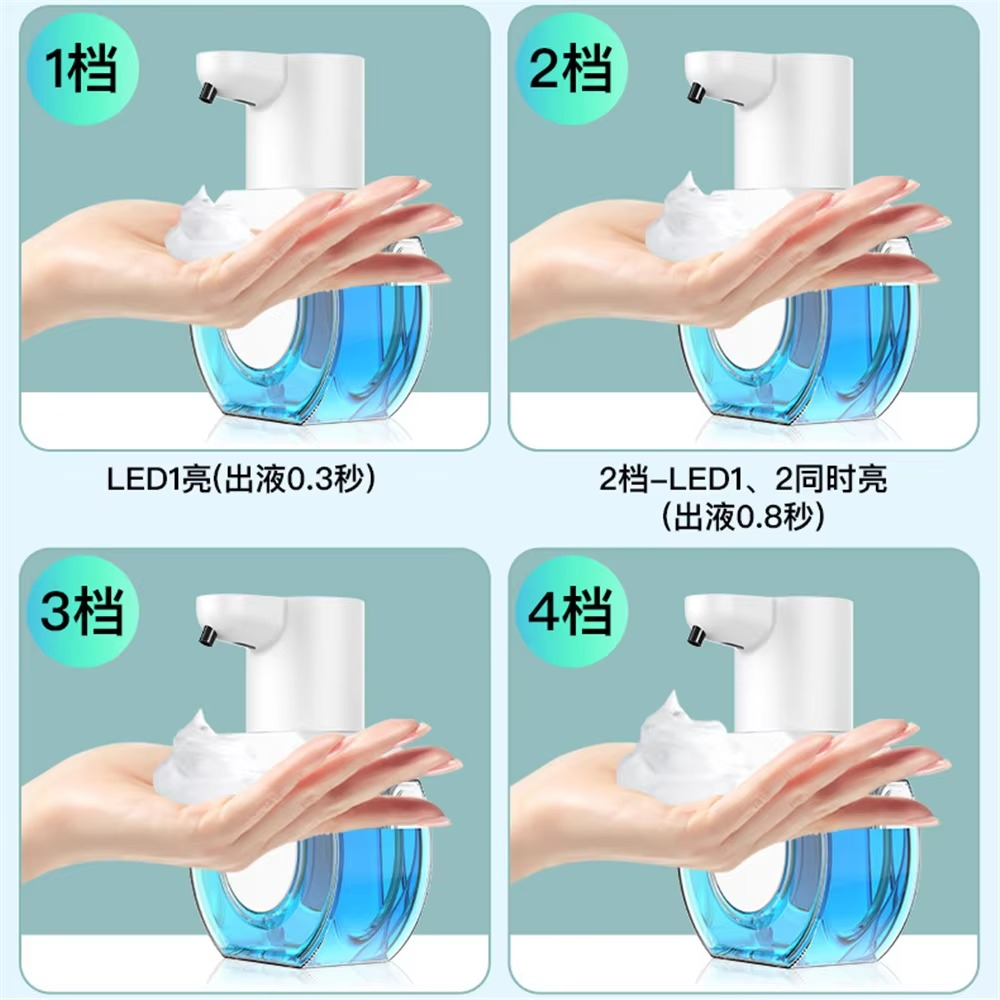 1档

LED1亮(出液0.3秒)

2档

2档-LED1、2同时亮
(出液0.8秒)

3档

4档