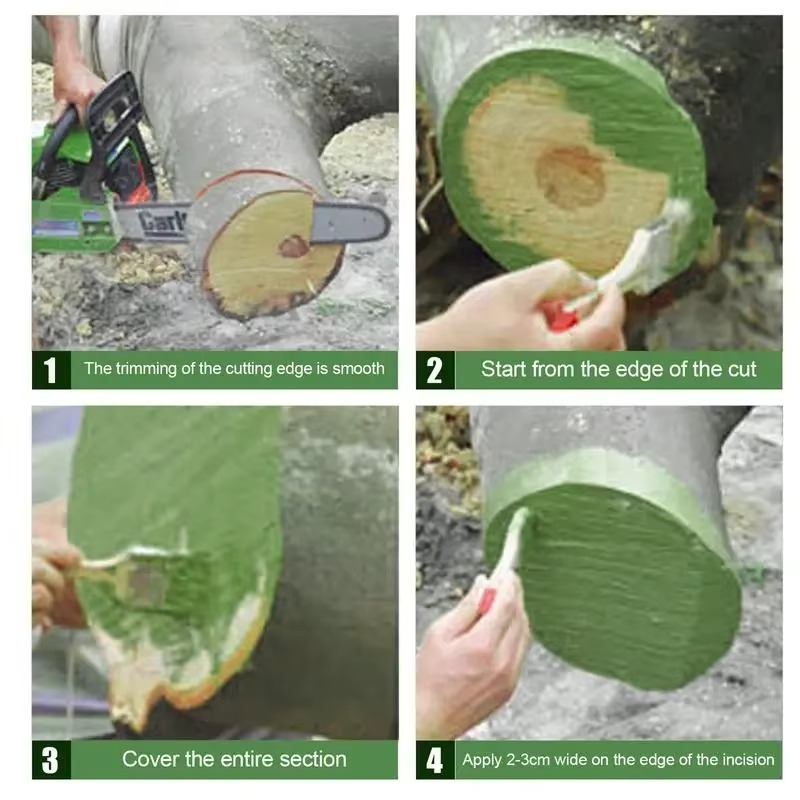 Carl

1 The trimming of the cutting edge is smooth

2 Start from the edge of the cut

3 Cover the entire section

4 Apply 2-3cm wide on the edge of the incision