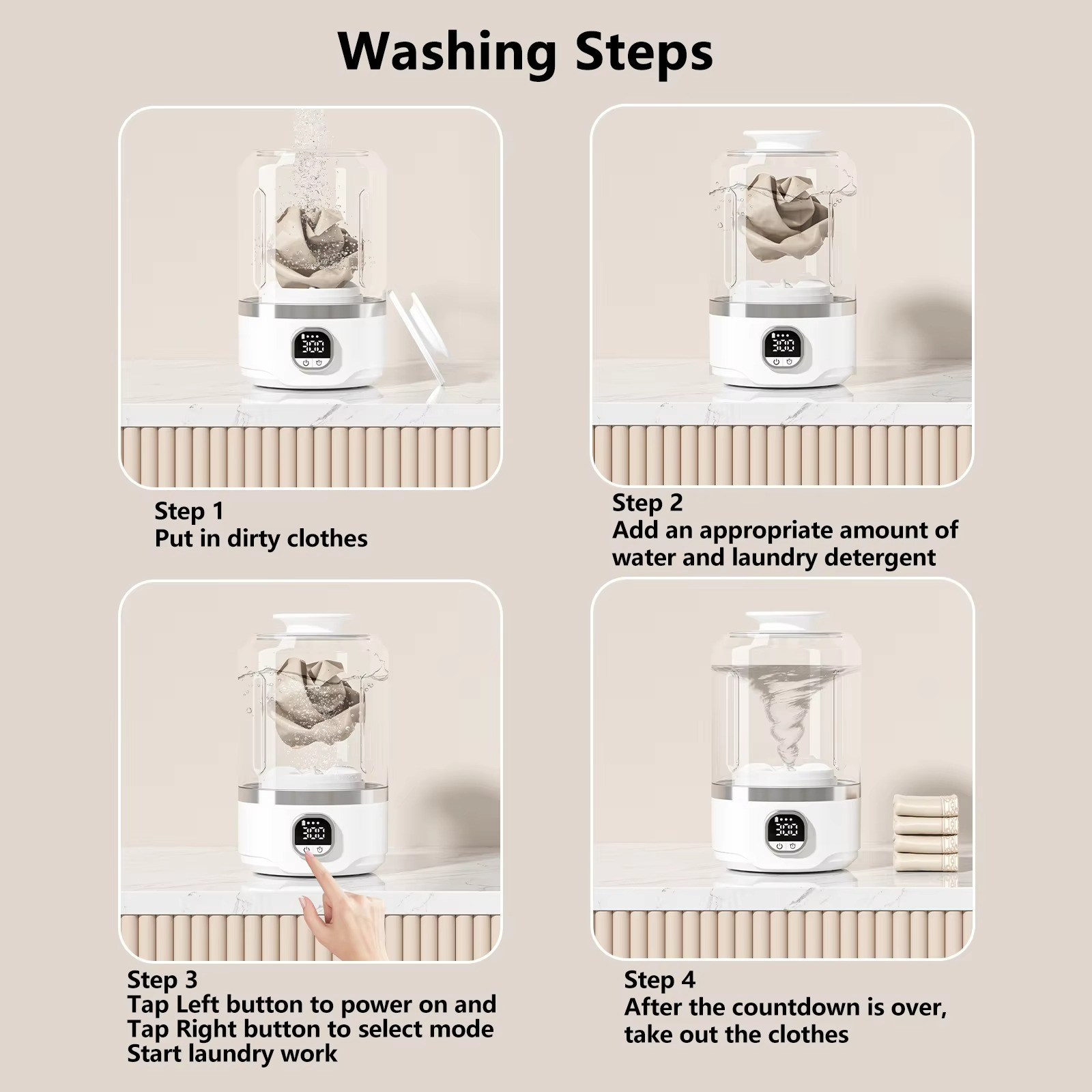 Washing Steps

300

Step 1
Put in dirty clothes

300

Step 2
Add an appropriate amount of water and laundry detergent

300

Step 3
Tap Left button to power on and
Tap Right button to select mode
Start laundry work

300

Step 4
After the countdown is over, take out the clothes