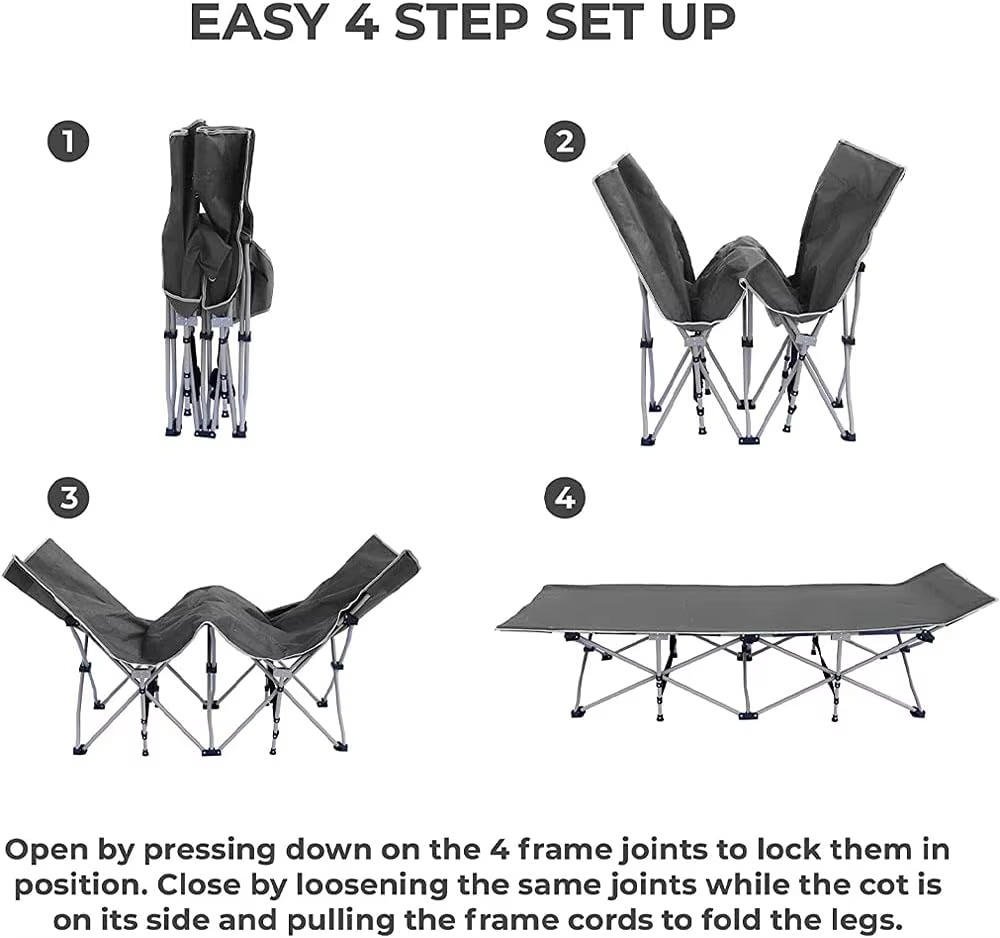 EASY 4 STEP SET UP

1

2

3

4

Open by pressing down on the 4 frame joints to lock them in position. Close by loosening the same joints while the cot is on its side and pulling the frame cords to fold the legs.