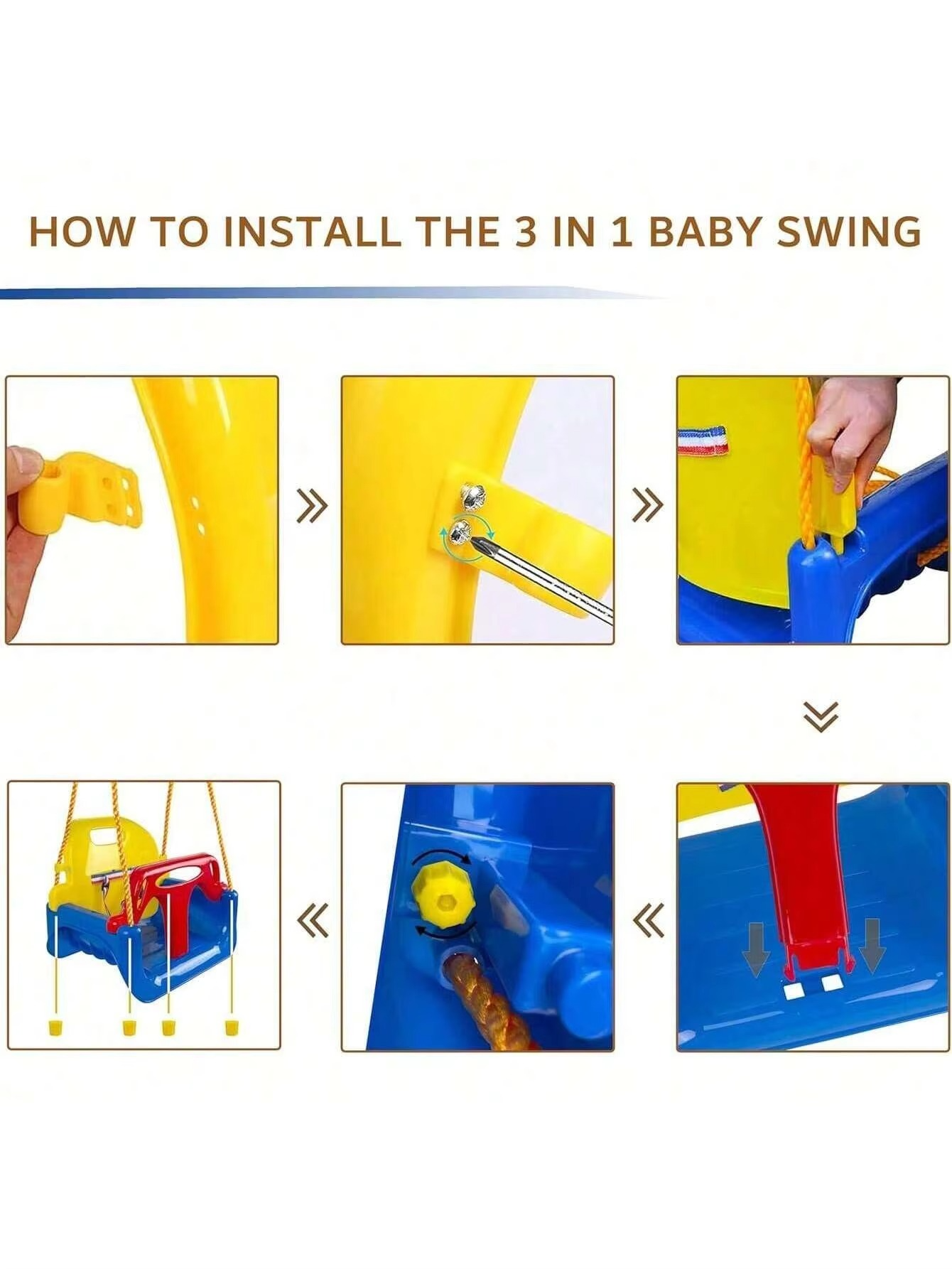 HOW TO INSTALL THE 3 IN 1 BABY SWING