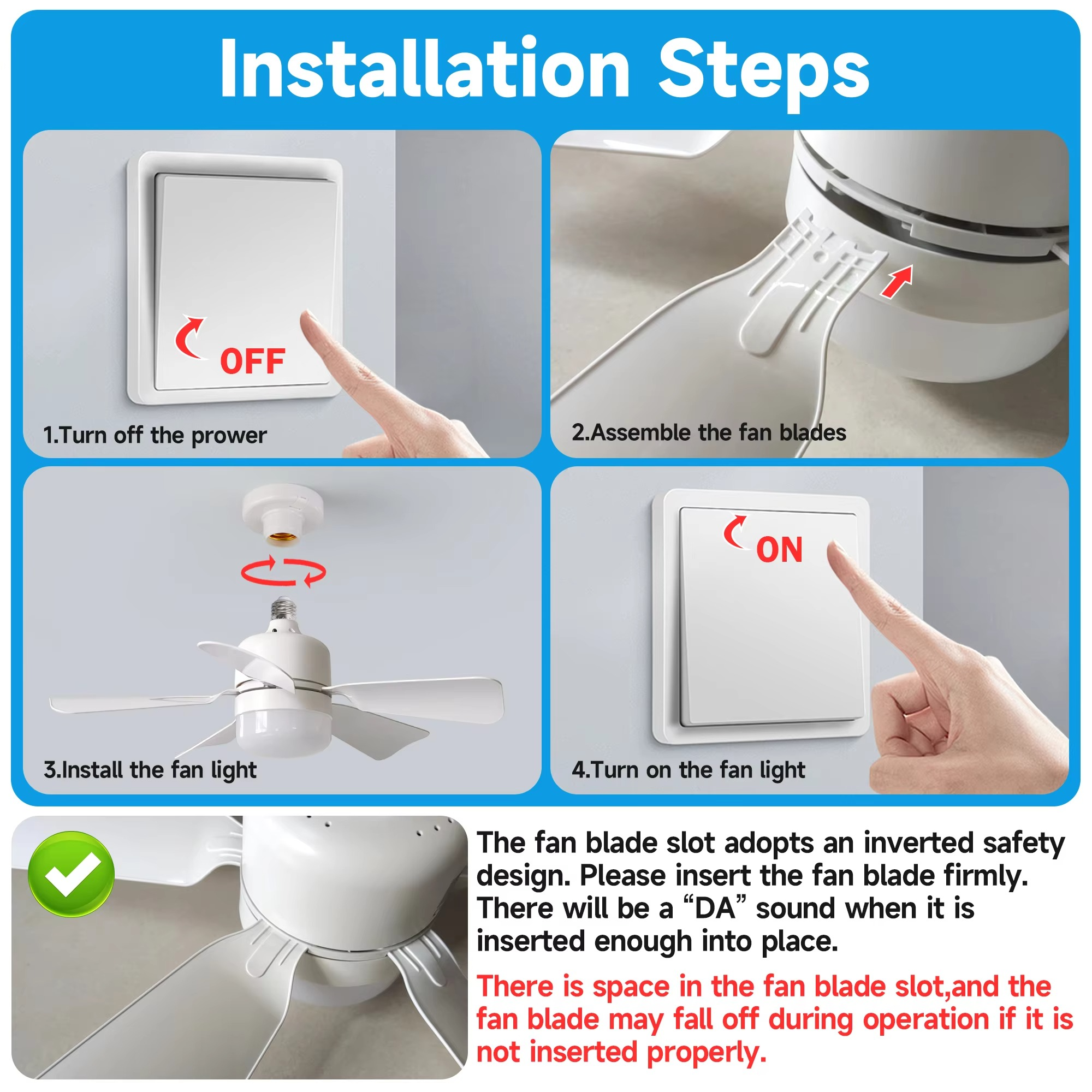 Installation Steps

OFF

1.Turn off the prower

2.Assemble the fan blades

3.Install the fan light

ON

4.Turn on the fan light

The fan blade slot adopts an inverted safety design. Please insert the fan blade firmly. There will be a “DA” sound when it is inserted enough into place.

There is space in the fan blade slot,and the fan blade may fall off during operation if it is not inserted properly.