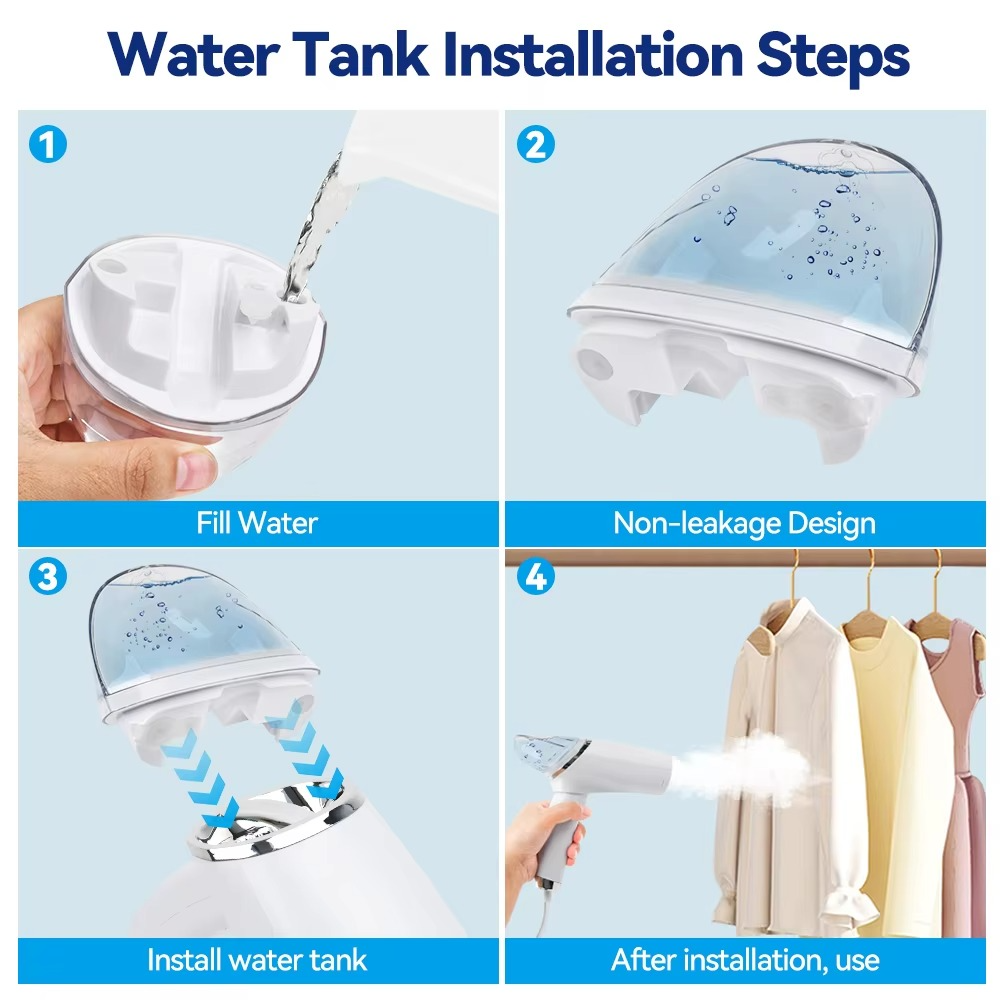 Water Tank Installation Steps

1

Fill Water

2

Non-leakage Design

3

Install water tank

4

After installation, use