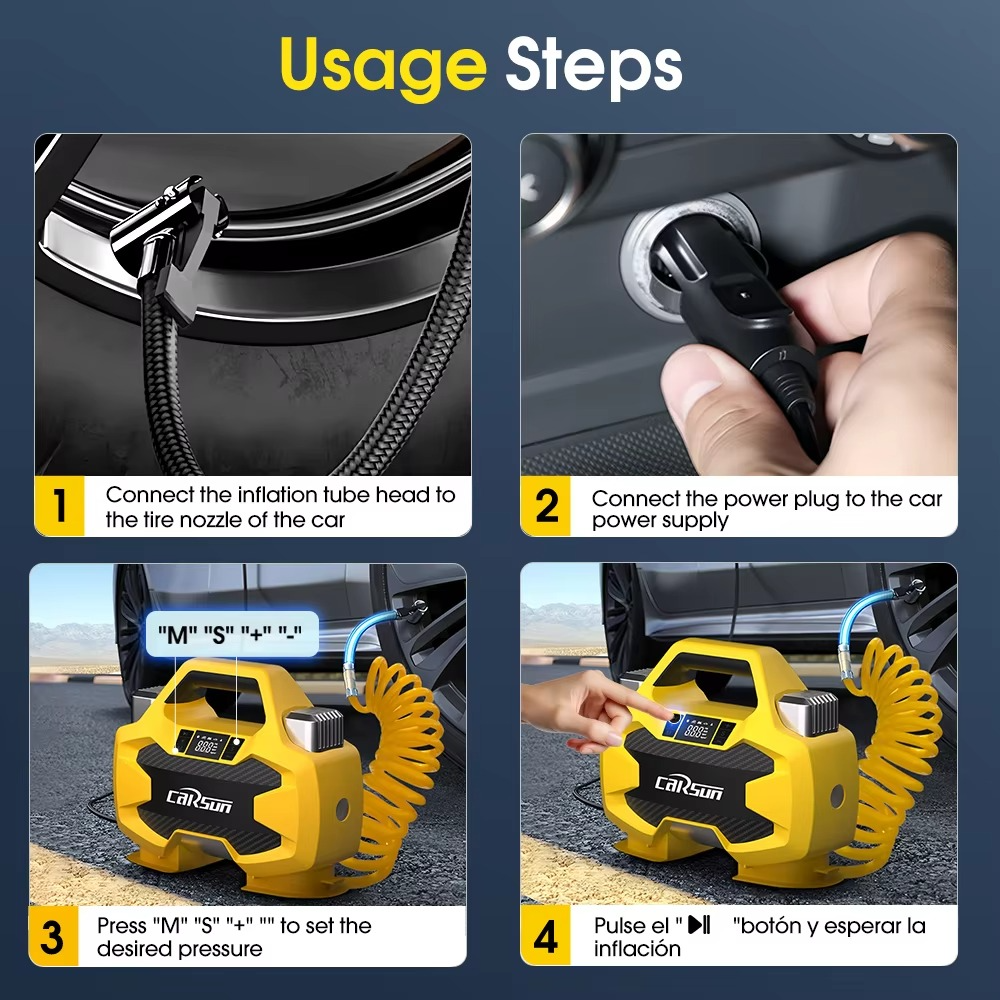 Usage Steps

1 Connect the inflation tube head to the tire nozzle of the car

2 Connect the power plug to the car power supply

"M" "S" "+" "-"

CARSUN

3 Press "M" "S" "+" "" to set the desired pressure

CARSUN

4 Pulse el " ⏯ "botón y esperar la inflación