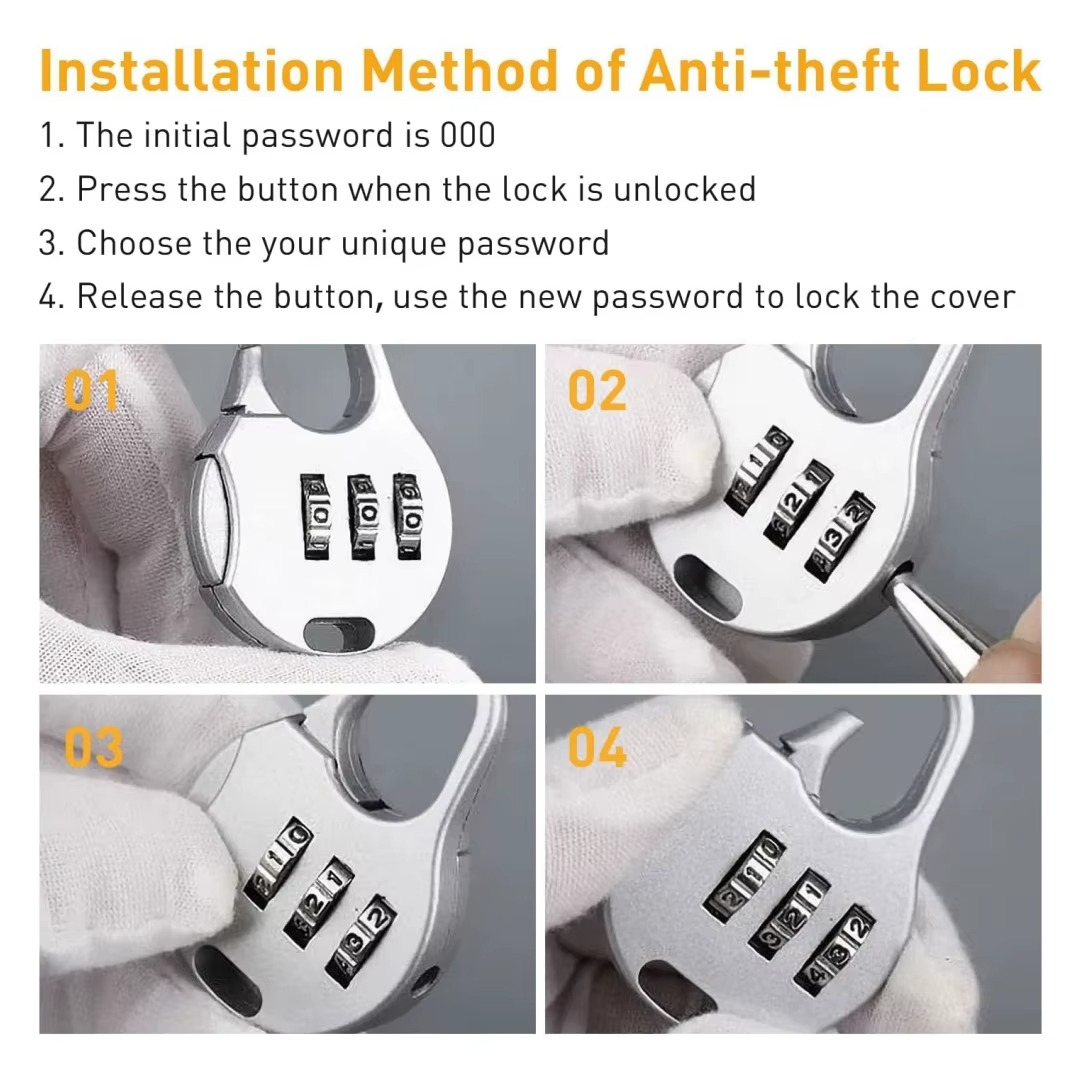 Installation Method of Anti-theft Lock

1. The initial password is 000
2. Press the button when the lock is unlocked
3. Choose the your unique password
4. Release the button, use the new password to lock the cover

01

02

03

04