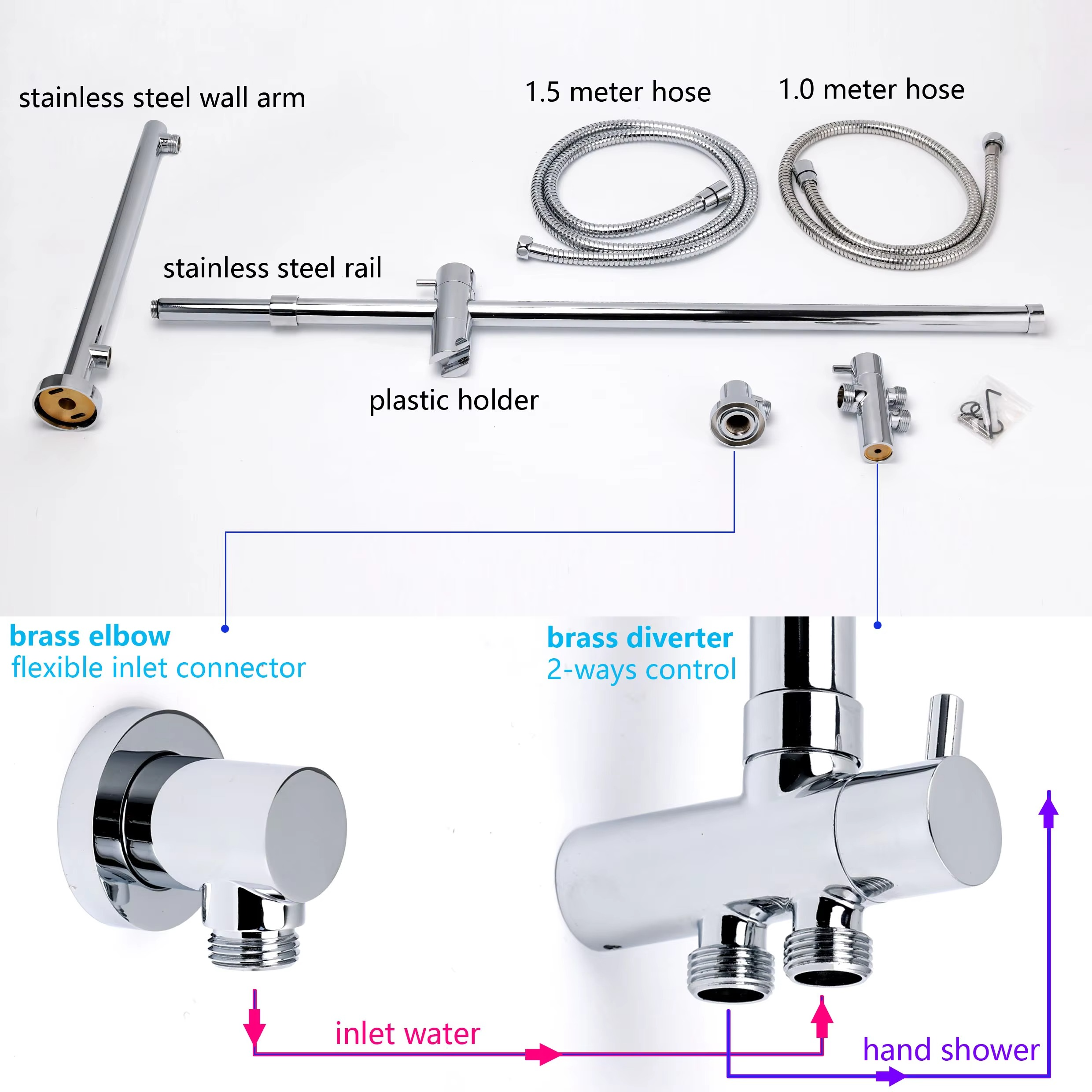 stainless steel wall arm

1.5 meter hose

1.0 meter hose

stainless steel rail

plastic holder

brass elbow
flexible inlet connector

brass diverter
2-ways control

inlet water

hand shower