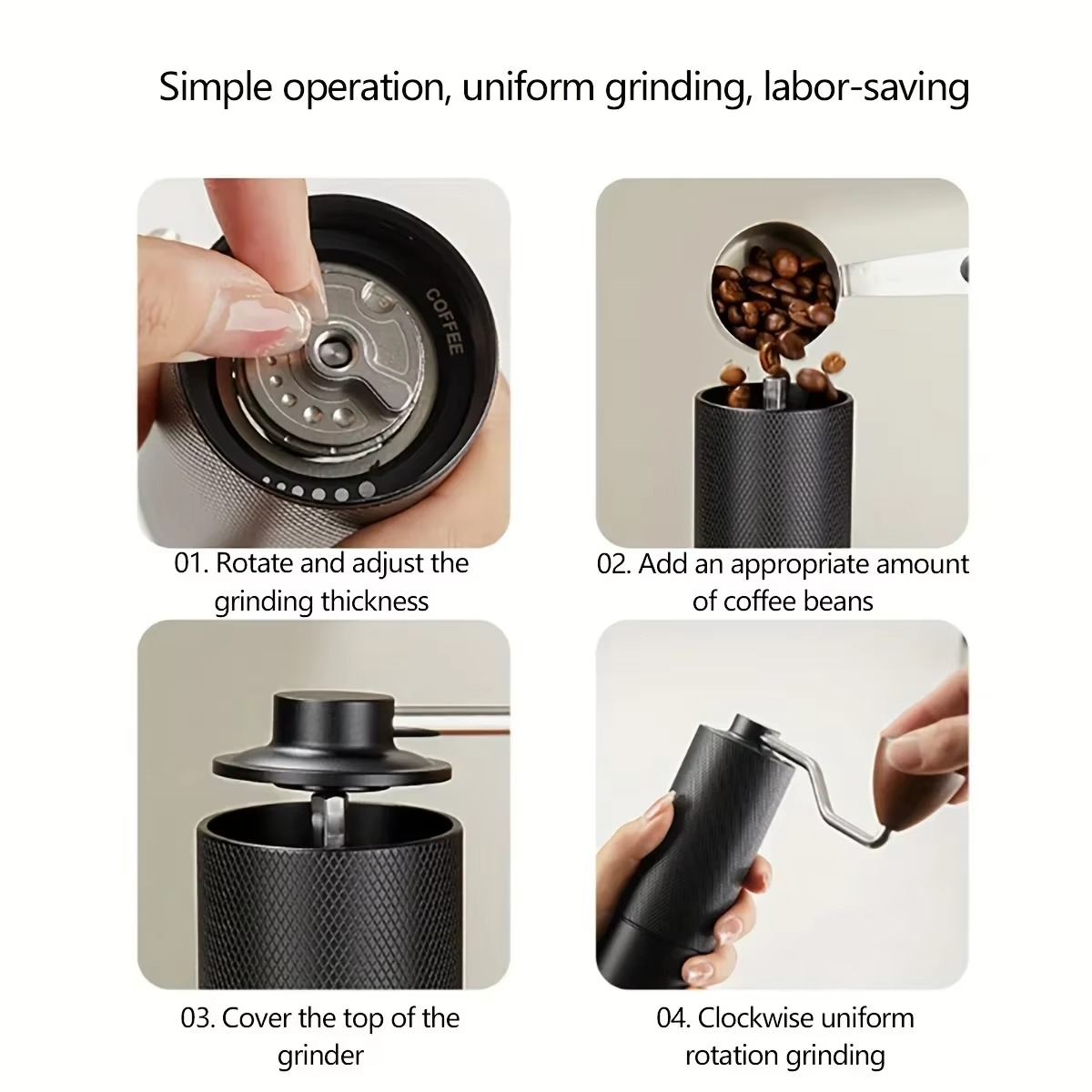 Simple operation, uniform grinding, labor-saving

COFFEE

01. Rotate and adjust the grinding thickness

02. Add an appropriate amount of coffee beans

03. Cover the top of the grinder

04. Clockwise uniform rotation grinding