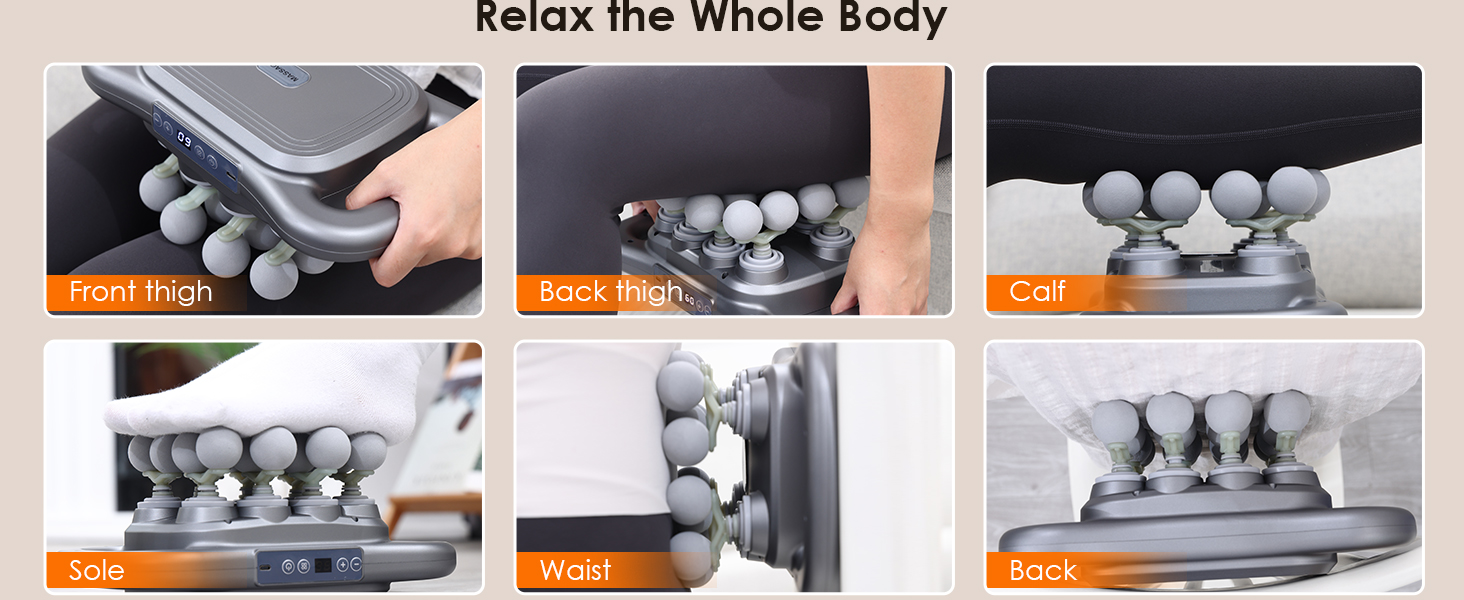 Relax the Whole Body

Front thigh

Back thigh

Calf

Sole

Waist

Back