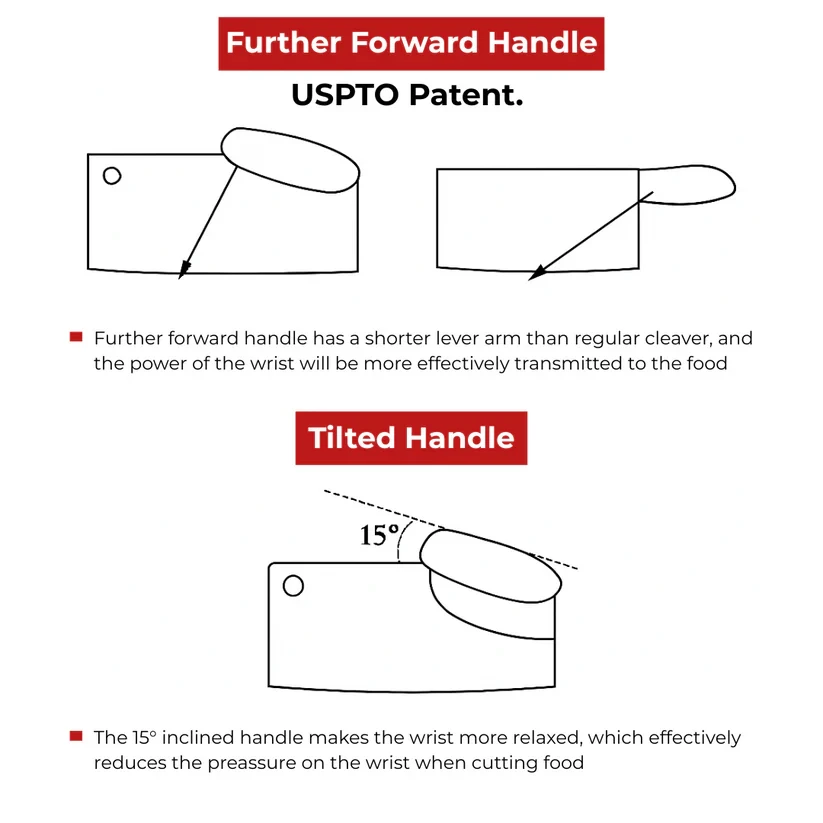 Further Forward Handle

USPTO Patent.

Further forward handle has a shorter lever arm than regular cleaver, and the power of the wrist will be more effectively transmitted to the food

Tilted Handle

15°

The 15° inclined handle makes the wrist more relaxed, which effectively reduces the preassure on the wrist when cutting food