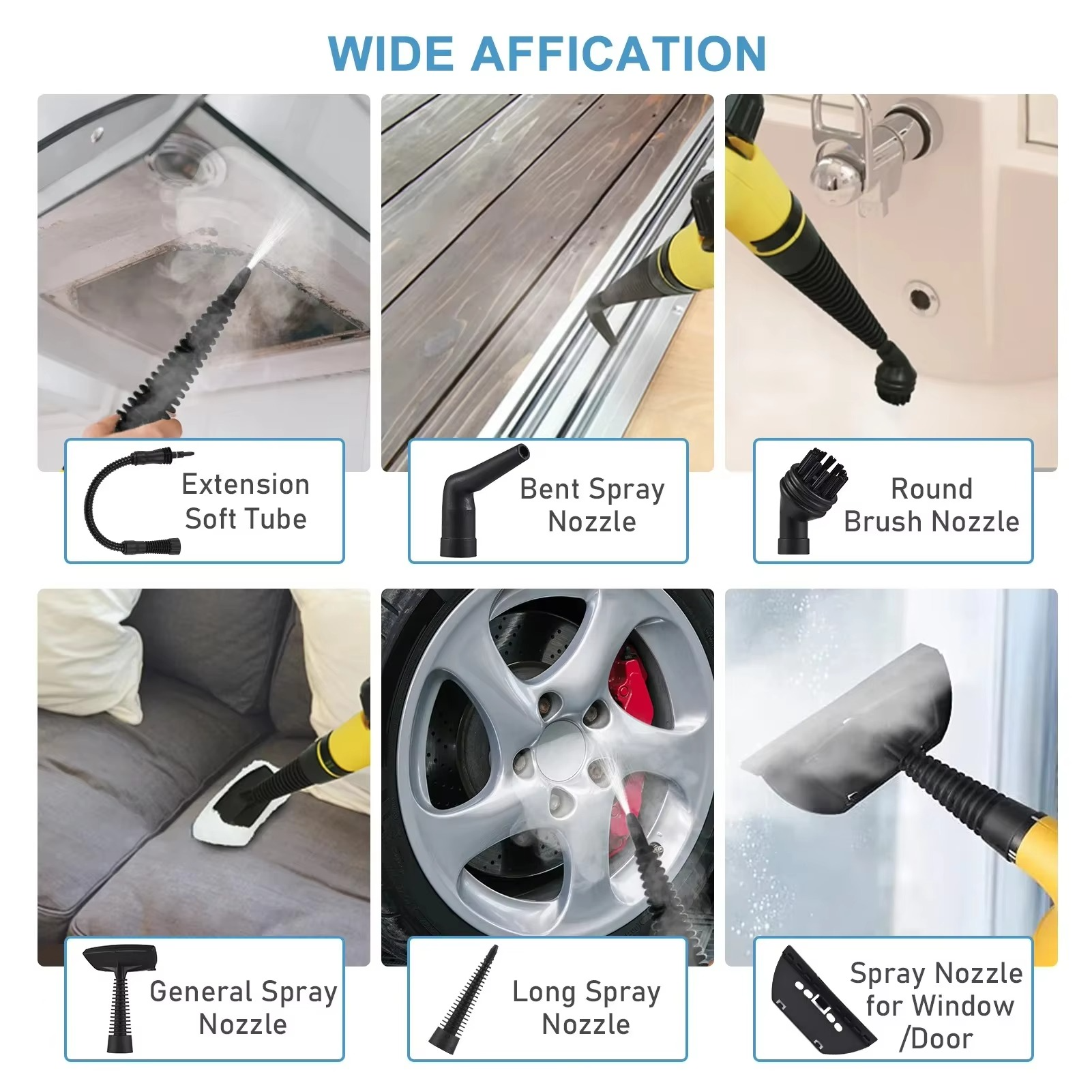 WIDE AFFICATION

Extension Soft Tube

Bent Spray Nozzle

Round Brush Nozzle

General Spray Nozzle

Long Spray Nozzle

Spray Nozzle for Window /Door