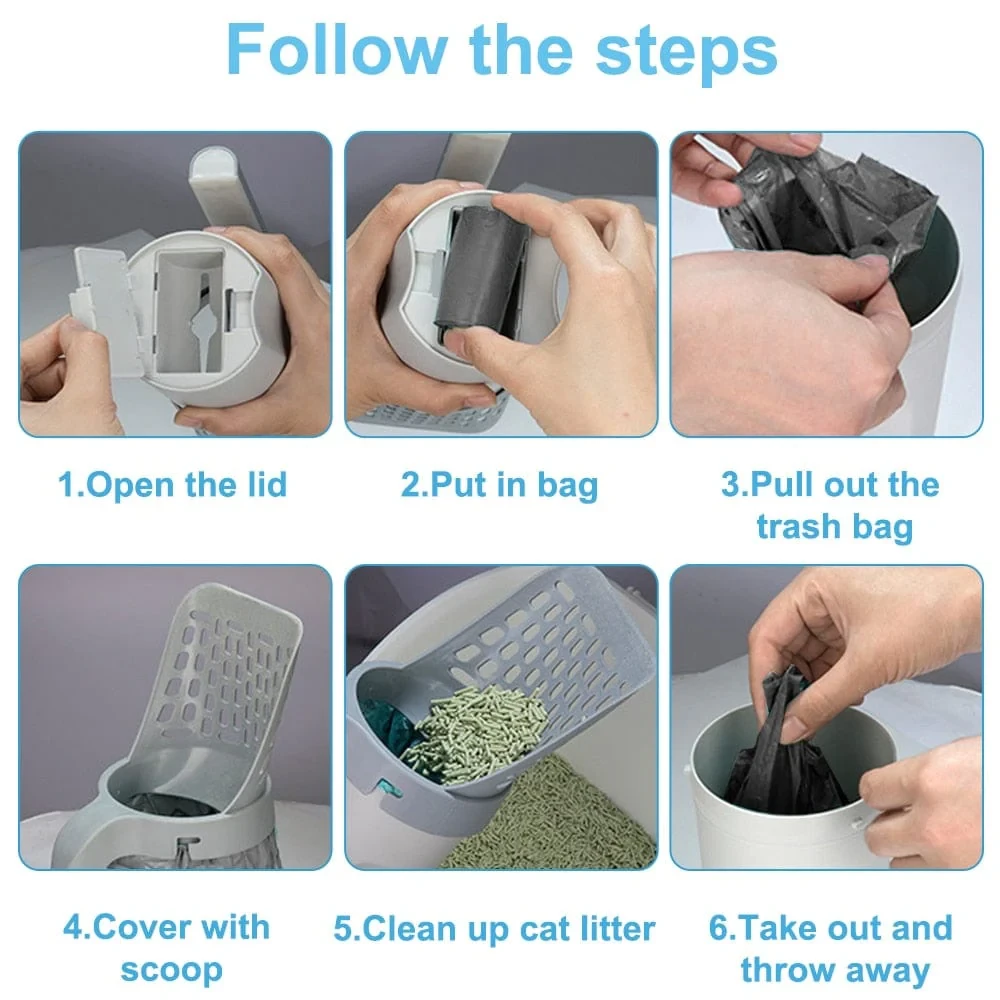 Follow the steps

1.Open the lid

2.Put in bag

3.Pull out the trash bag

4.Cover with scoop

5.Clean up cat litter

6.Take out and throw away