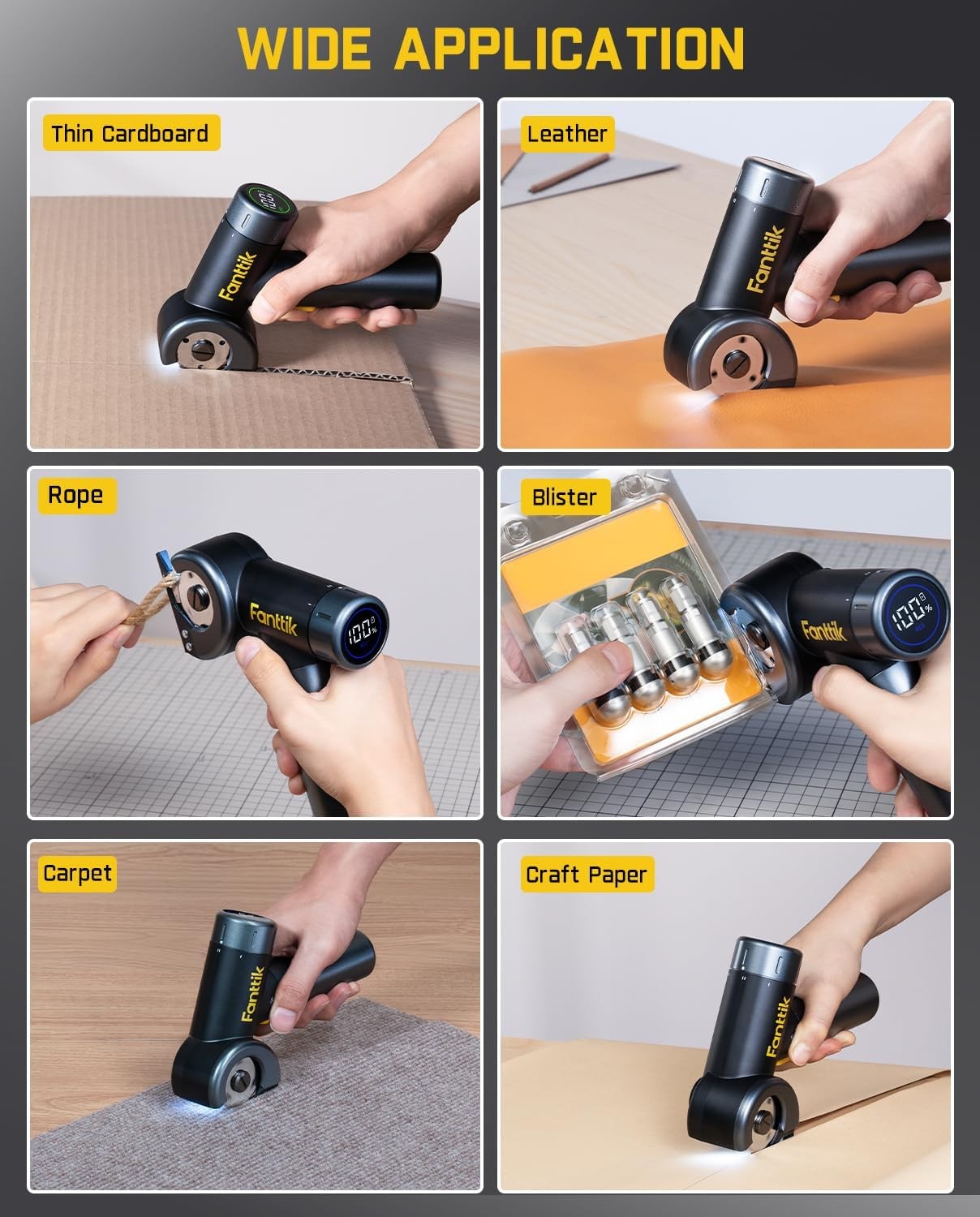 WIDE APPLICATION

Thin Cardboard

Fanttik

Leather

Fanttik

Rope

Fanttik

100%

Blister

Fanttik

100%

Carpet

Fanttik

Craft Paper

Fanttik