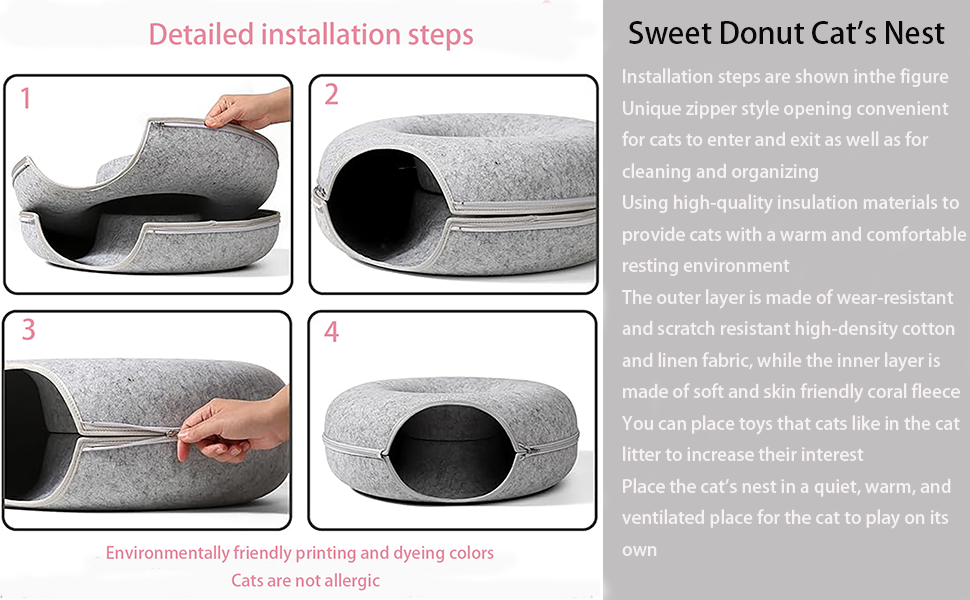 Detailed installation steps

1

2

3

4

Environmentally friendly printing and dyeing colors
Cats are not allergic

Sweet Donut Cat's Nest

Installation steps are shown inthe figure
Unique zipper style opening convenient for cats to enter and exit as well as for cleaning and organizing
Using high-quality insulation materials to provide cats with a warm and comfortable resting environment
The outer layer is made of wear-resistant and scratch resistant high-density cotton and linen fabric, while the inner layer is made of soft and skin friendly coral fleece
You can place toys that cats like in the cat litter to increase their interest
Place the cat's nest in a quiet, warm, and ventilated place for the cat to play on its own